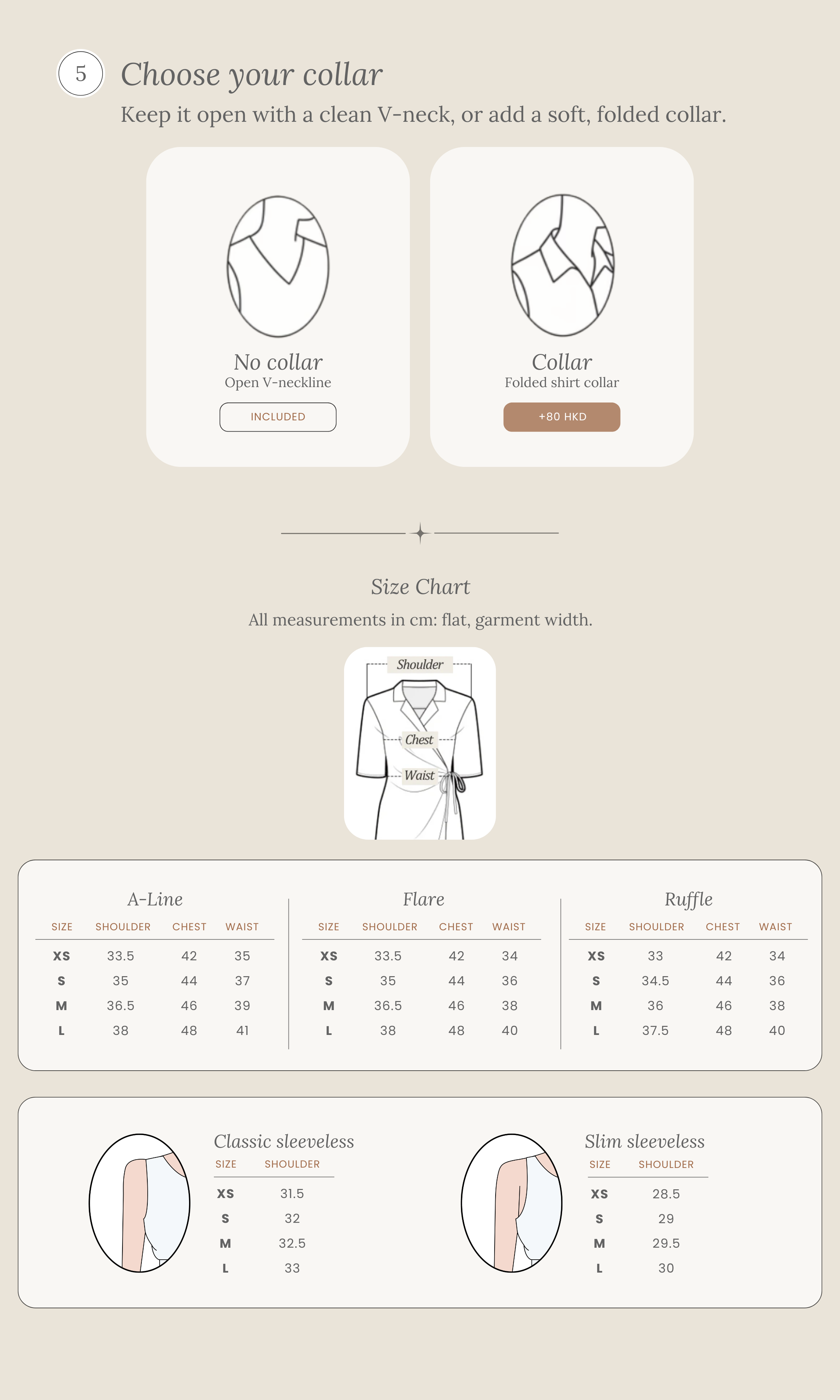 5

Choose your collar

Keep it open with a clean V-neck, or add a soft, folded collar.

No collar
Open V-neckline
INCLUDED

Collar
Folded shirt collar
+80 HKD

Size Chart

All measurements in cm: flat, garment width.

Shoulder
Chest
Waist

A-Line

| SIZE | SHOULDER | CHEST | WAIST |
|---|---|---|---|
| XS | 33.5 | 42 | 35 |
| S | 35 | 44 | 37 |
| M | 36.5 | 46 | 39 |
| L | 38 | 48 | 41 |

Flare

| SIZE | SHOULDER | CHEST | WAIST |
|---|---|---|---|
| XS | 33.5 | 42 | 34 |
| S | 35 | 44 | 36 |
| M | 36.5 | 46 | 38 |
| L | 38 | 48 | 40 |

Ruffle

| SIZE | SHOULDER | CHEST | WAIST |
|---|---|---|---|
| XS | 33 | 42 | 34 |
| S | 34.5 | 44 | 36 |
| M | 36 | 46 | 38 |
| L | 37.5 | 48 | 40 |

Classic sleeveless

| SIZE | SHOULDER |
|---|---|
| XS | 31.5 |
| S | 32 |
| M | 32.5 |
| L | 33 |

Slim sleeveless

| SIZE | SHOULDER |
|---|---|
| XS | 28.5 |
| S | 29 |
| M | 29.5 |
| L | 30 |